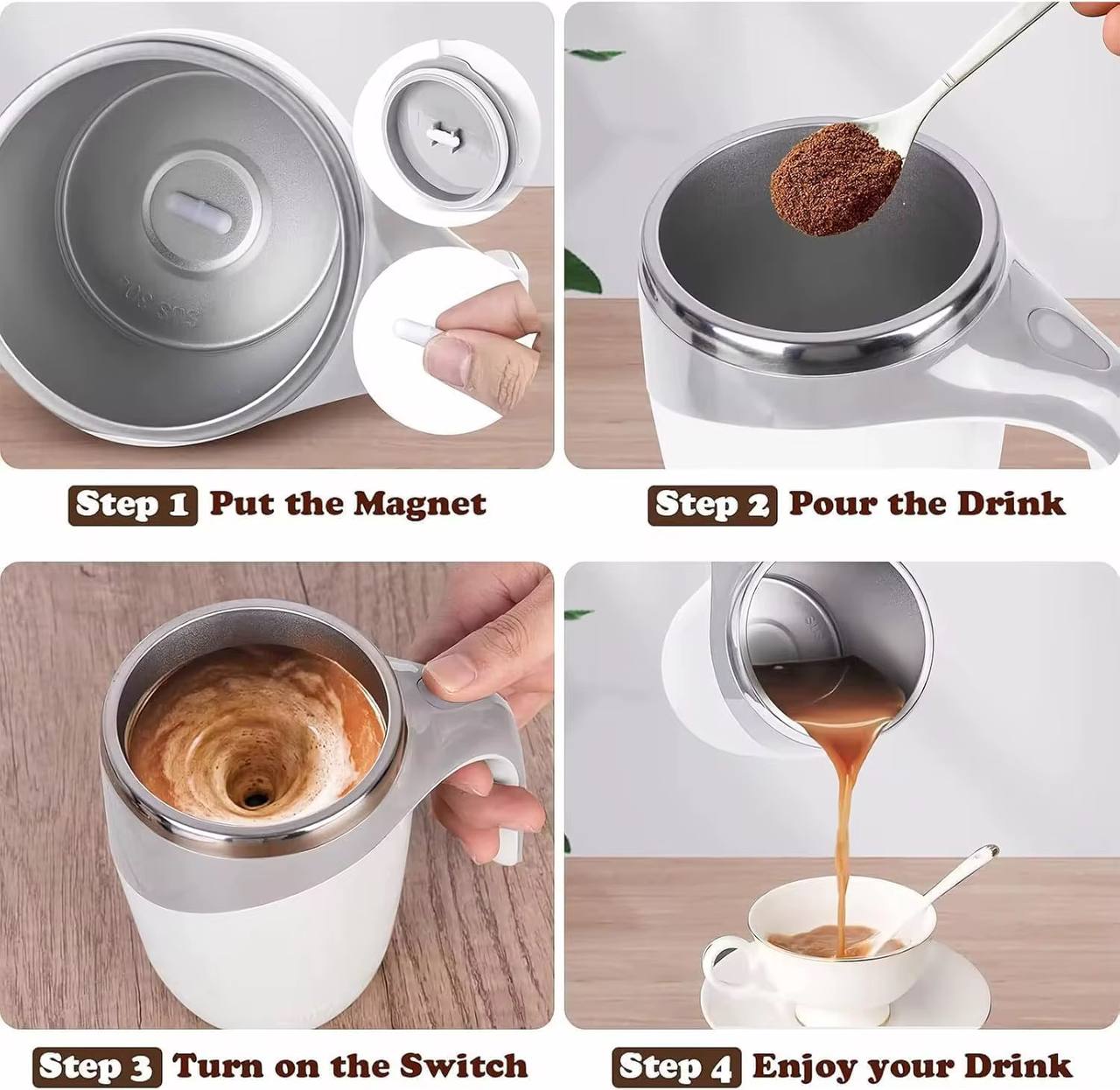 SUS 304

Step 1 Put the Magnet

Step 2 Pour the Drink

Step 3 Turn on the Switch

Step 4 Enjoy your Drink